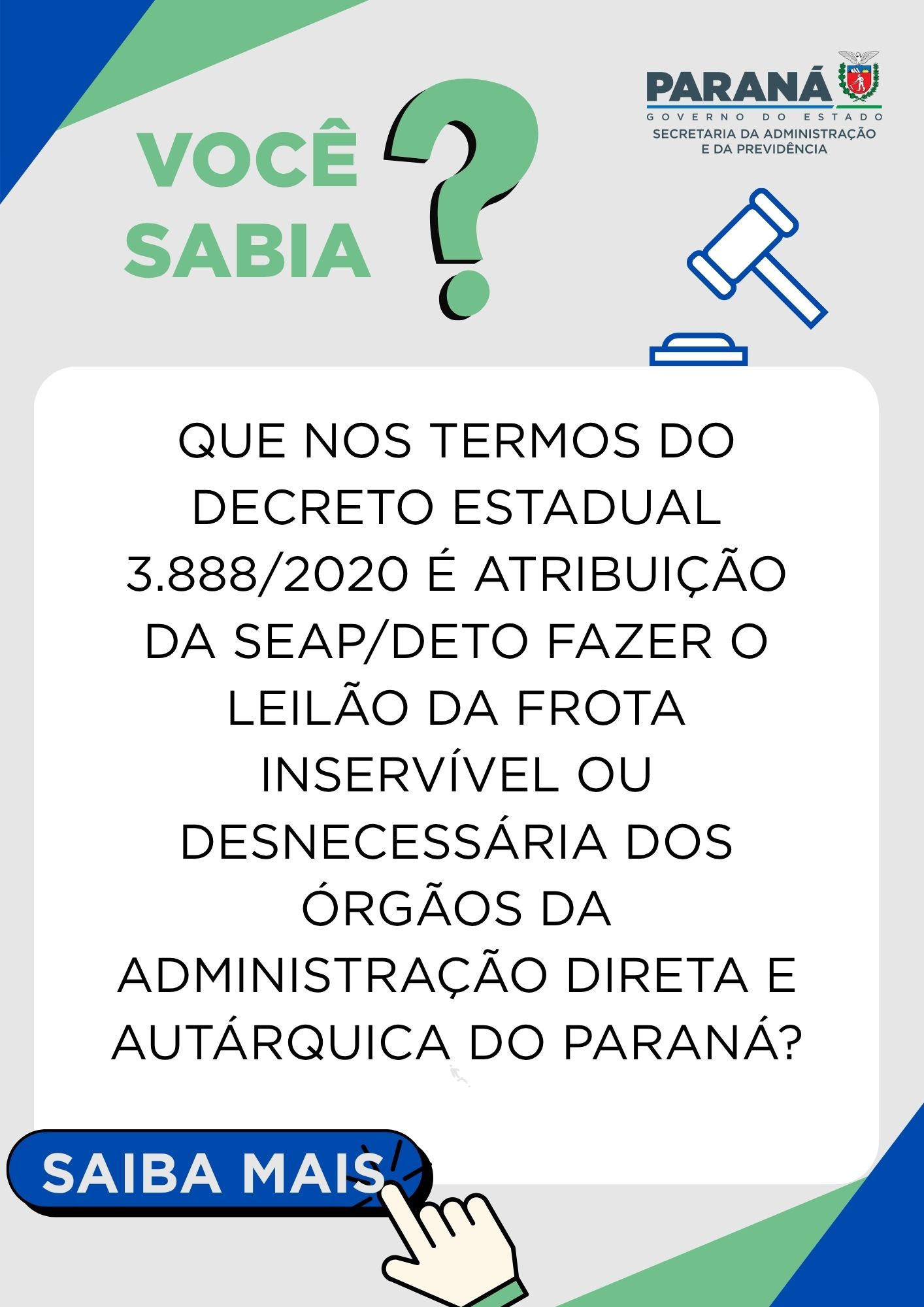 PARANÁ
GOVERNO DO ESTADO
SECRETARIA DA ADMINISTRAÇÃO
E DA PREVIDÊNCIA

VOCÊ SABIA ?

QUE NOS TERMOS DO DECRETO ESTADUAL 3.888/2020 É ATRIBUIÇÃO DA SEAP/DETO FAZER O LEILÃO DA FROTA INSERVÍVEL OU DESNECESSÁRIA DOS ÓRGÃOS DA ADMINISTRAÇÃO DIRETA E AUTÁRQUICA DO PARANÁ?

SAIBA MAIS